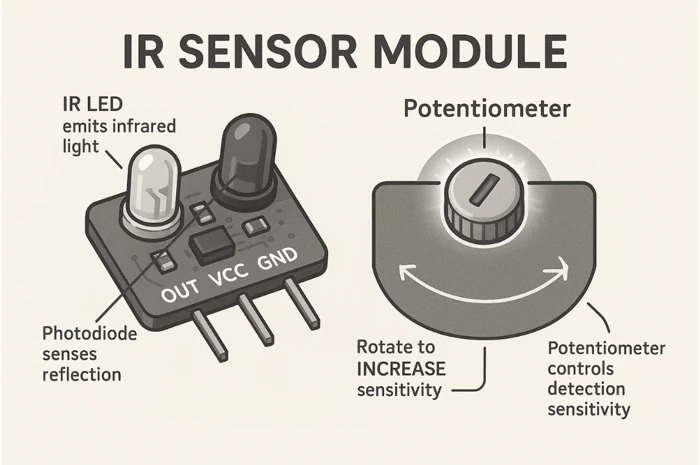 IR SENSOR MODULE

IR LED emits infrared light

OUT VCC GND

Photodiode senses reflection

Potentiometer

Rotate to INCREASE sensitivity

Potentiometer controls detection sensitivity